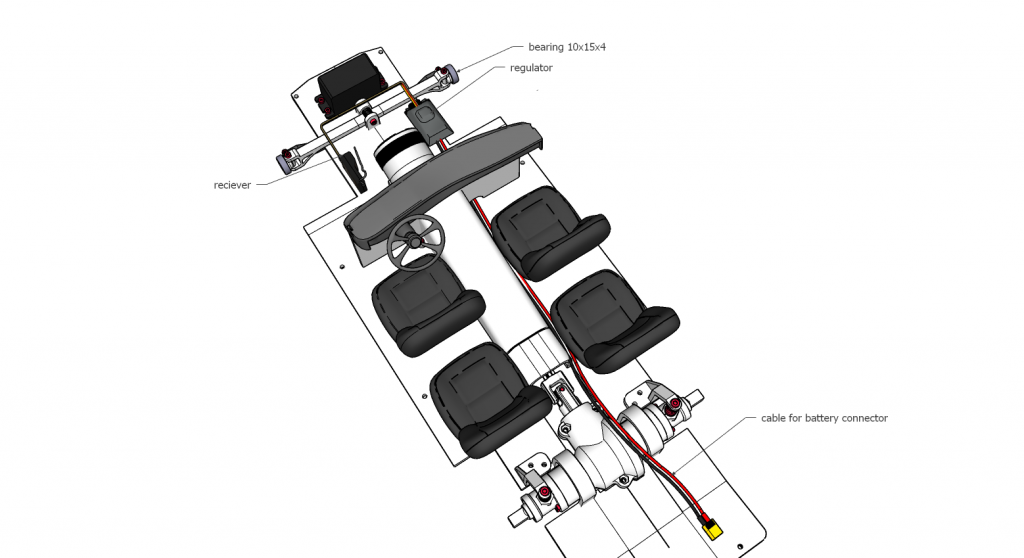 bearing 10x15x4

regulator

reciever

cable for battery connector