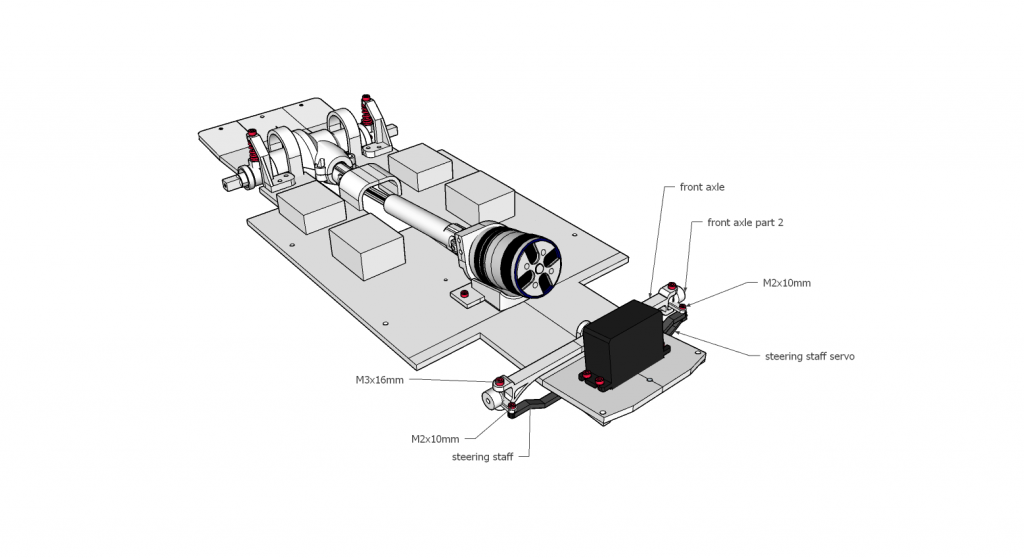 front axle

front axle part 2

M2x10mm

steering staff servo

M3x16mm

M2x10mm

steering staff