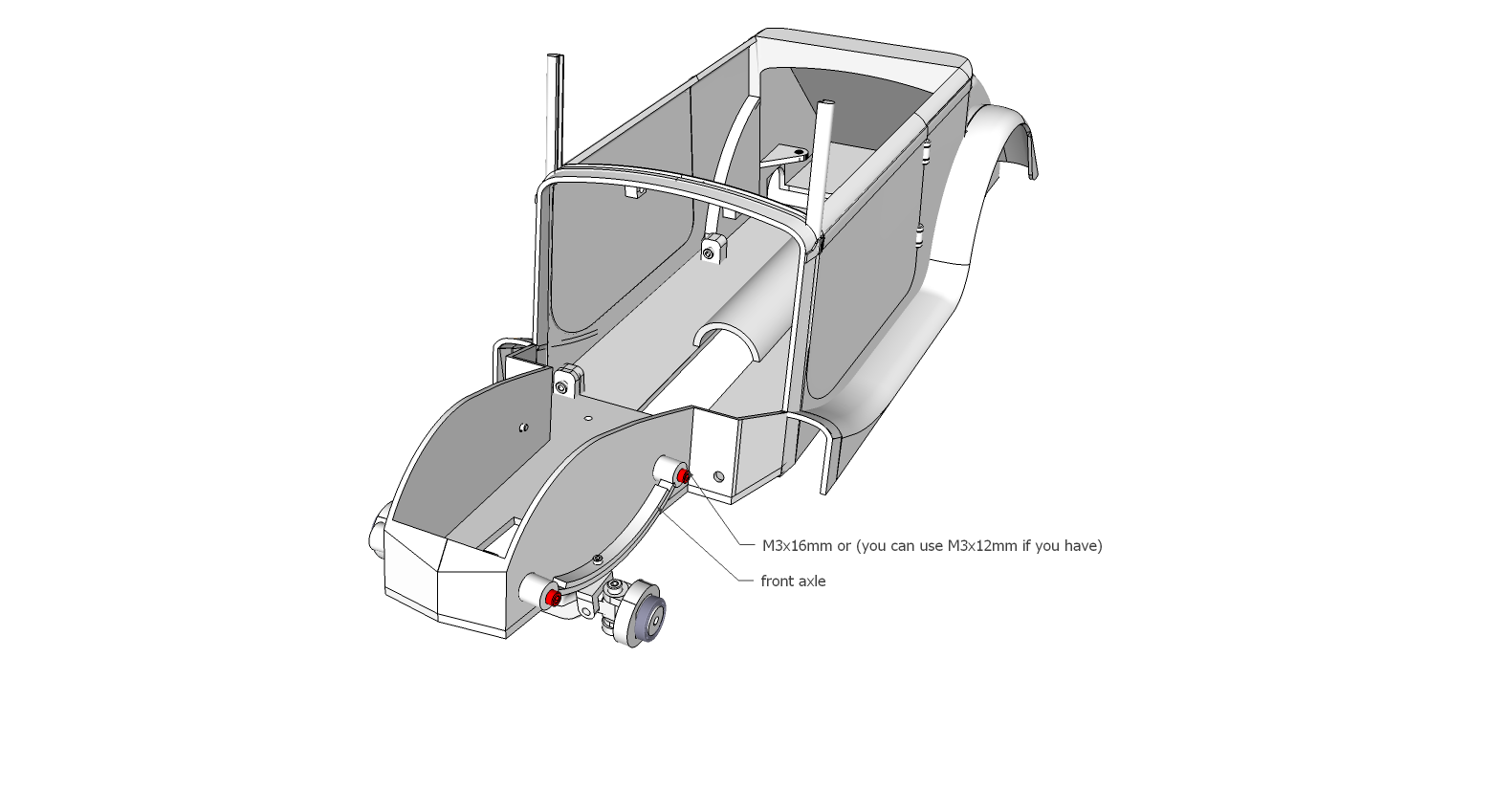 M3x16mm or (you can use M3x12mm if you have)

front axle