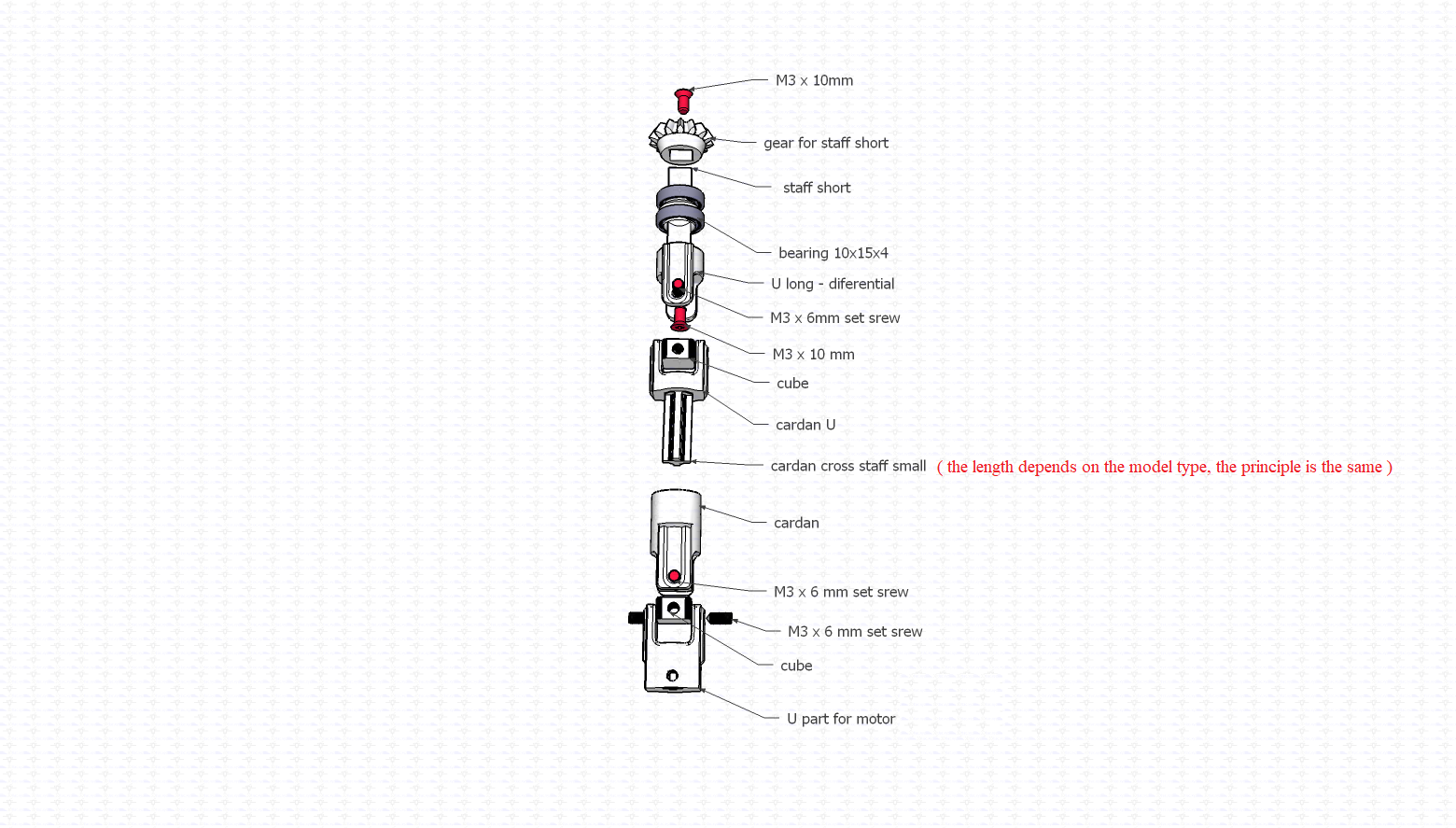 M3 x 10mm

gear for staff short

staff short

bearing 10x15x4

U long - diferential

M3 x 6mm set srew

M3 x 10 mm

cube

cardan U

cardan cross staff small ( the length depends on the model type, the principle is the same )

cardan

M3 x 6 mm set srew

M3 x 6 mm set srew

cube

U part for motor