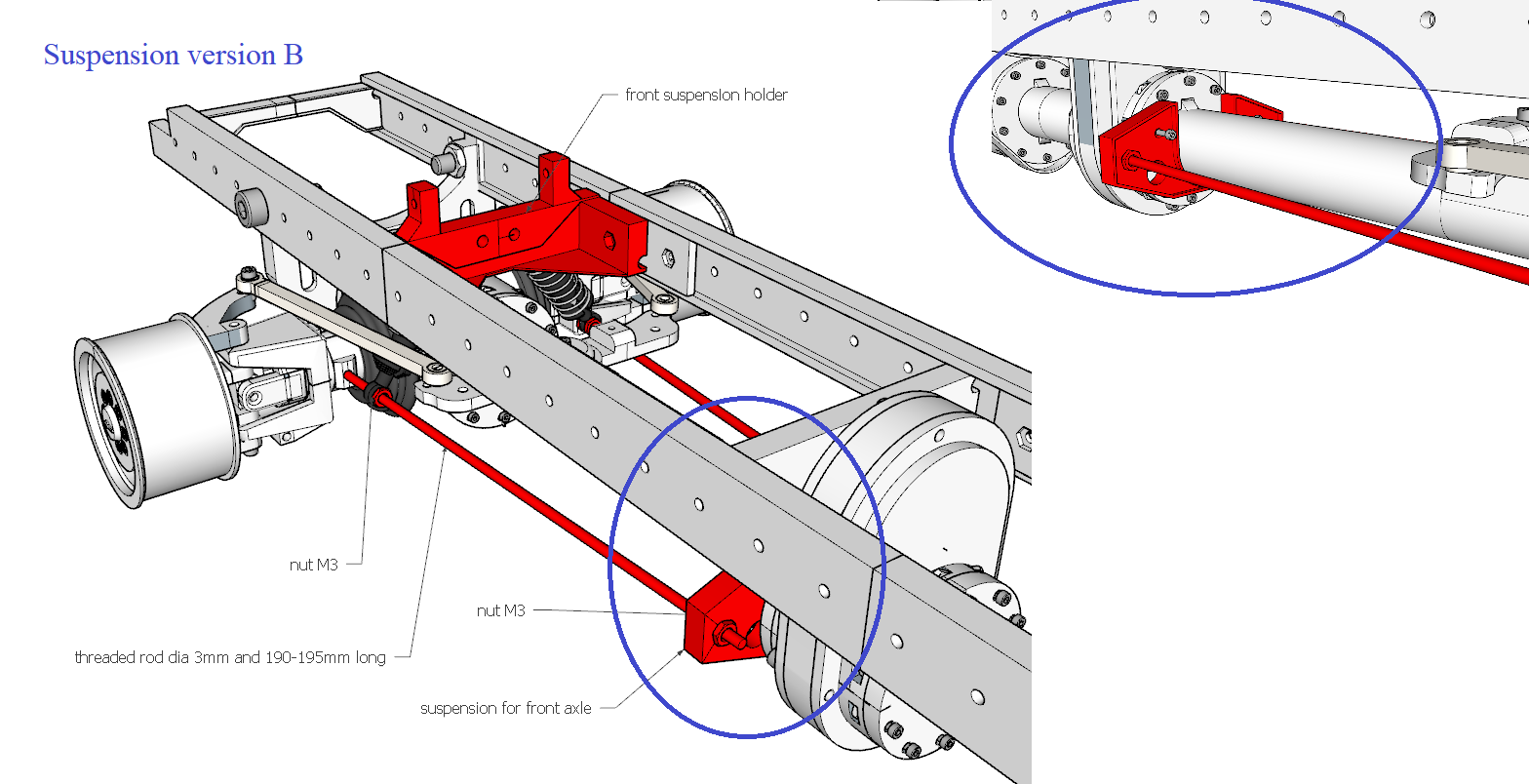 Suspension version B

front suspension holder

nut M3

nut M3

threaded rod dia 3mm and 190-195mm long

suspension for front axle