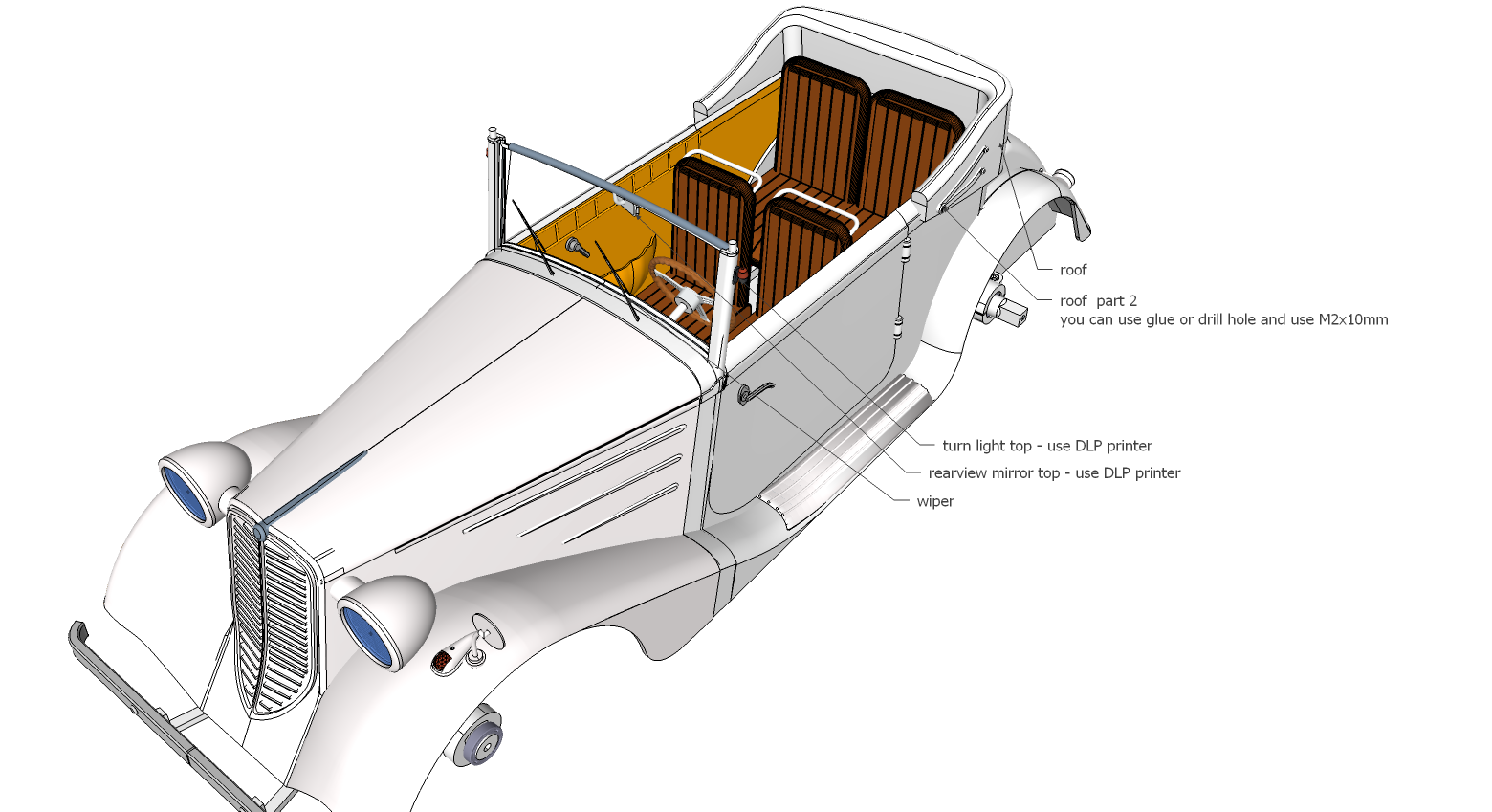 roof

roof  part 2
you can use glue or drill hole and use M2x10mm

turn light top - use DLP printer

rearview mirror top - use DLP printer

wiper