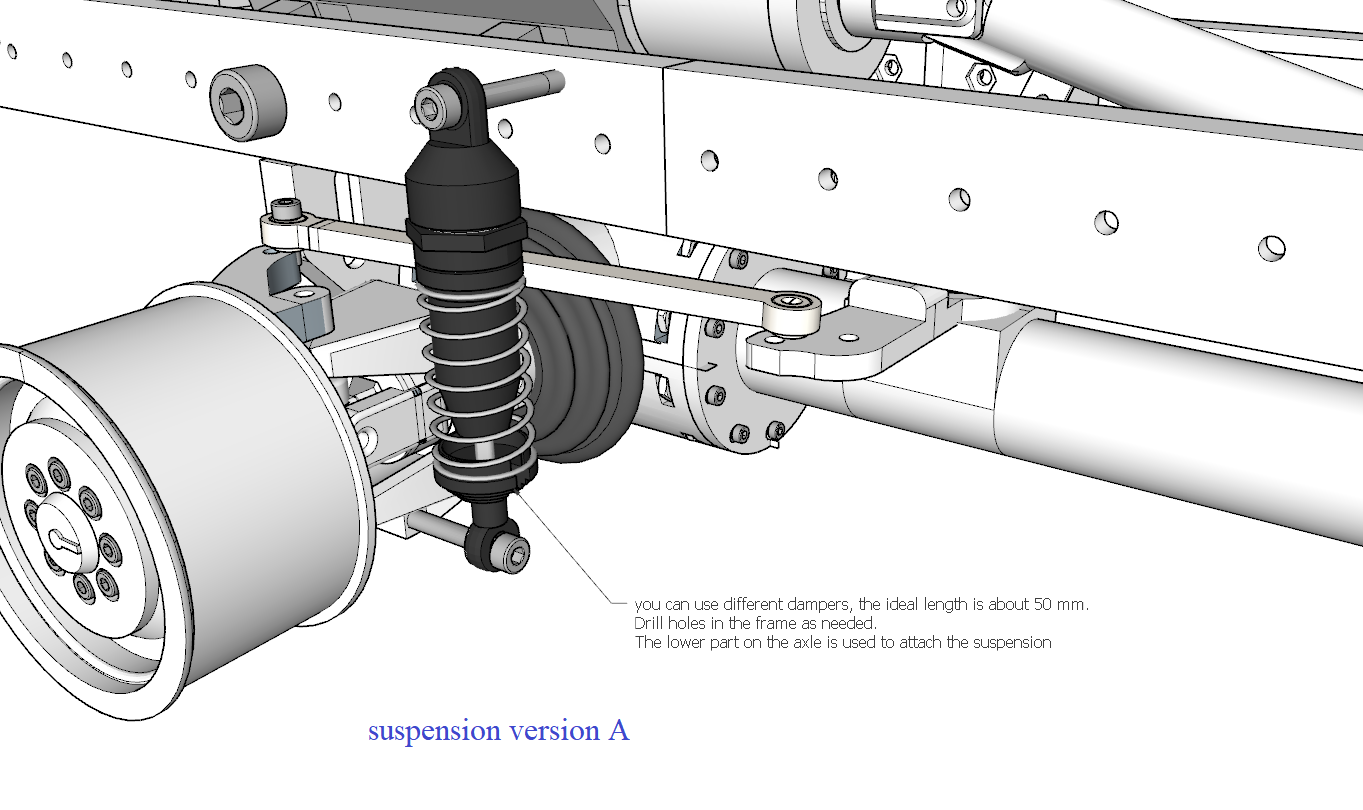 you can use different dampers, the ideal length is about 50 mm.
Drill holes in the frame as needed.
The lower part on the axle is used to attach the suspension

suspension version A