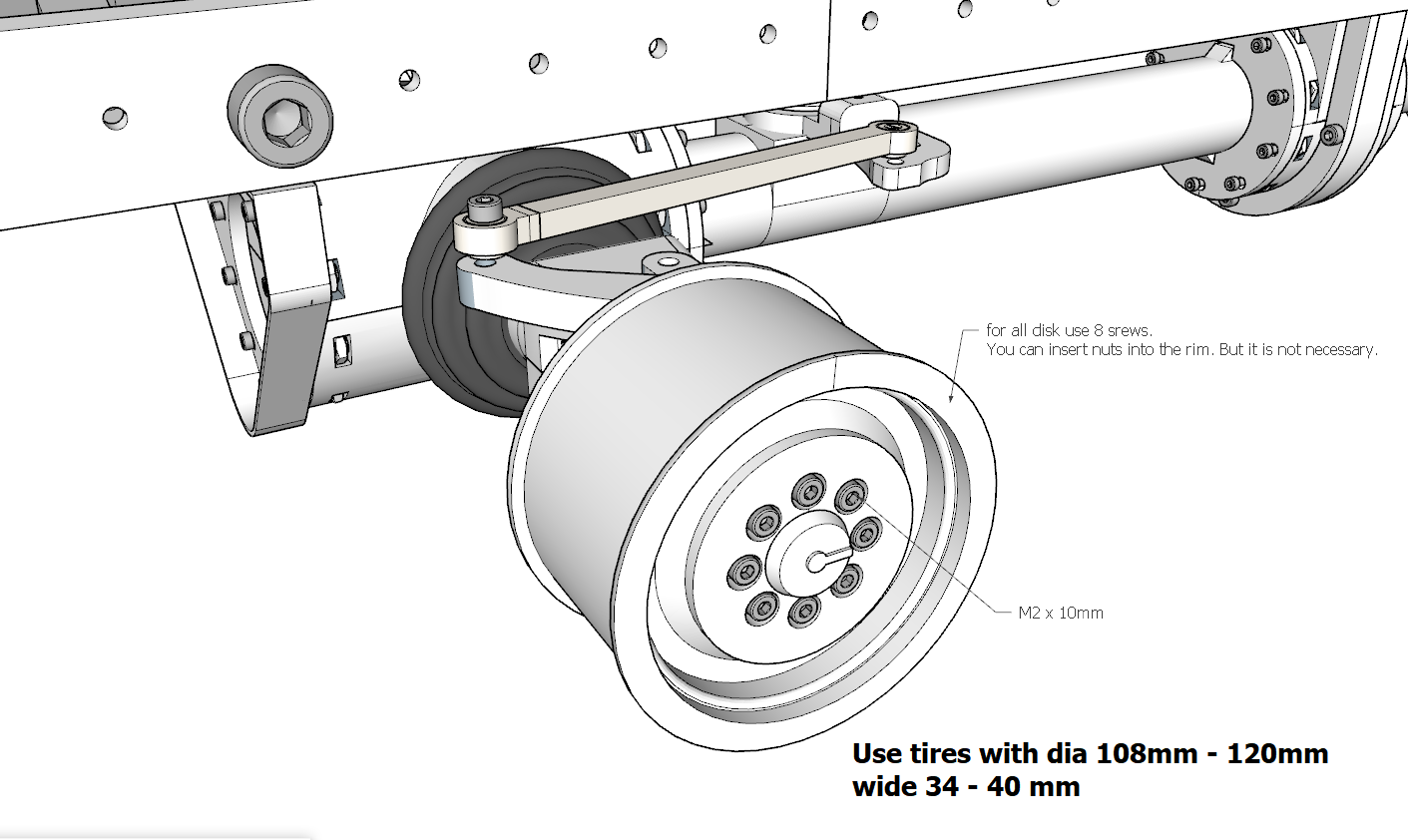 for all disk use 8 srews.
You can insert nuts into the rim. But it is not necessary.

M2 x 10mm

Use tires with dia 108mm - 120mm
wide 34 - 40 mm