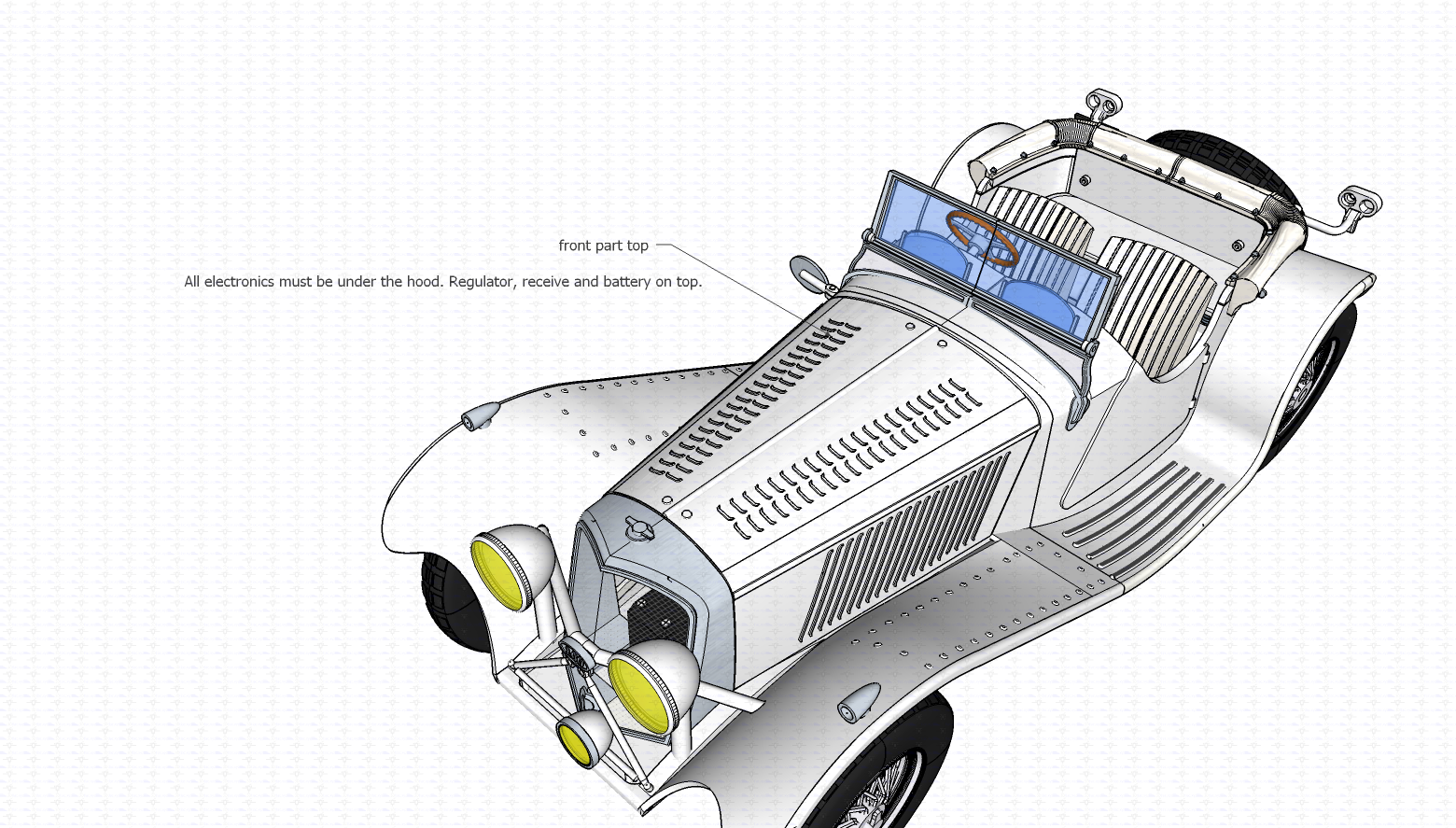 front part top

All electronics must be under the hood. Regulator, receive and battery on top.