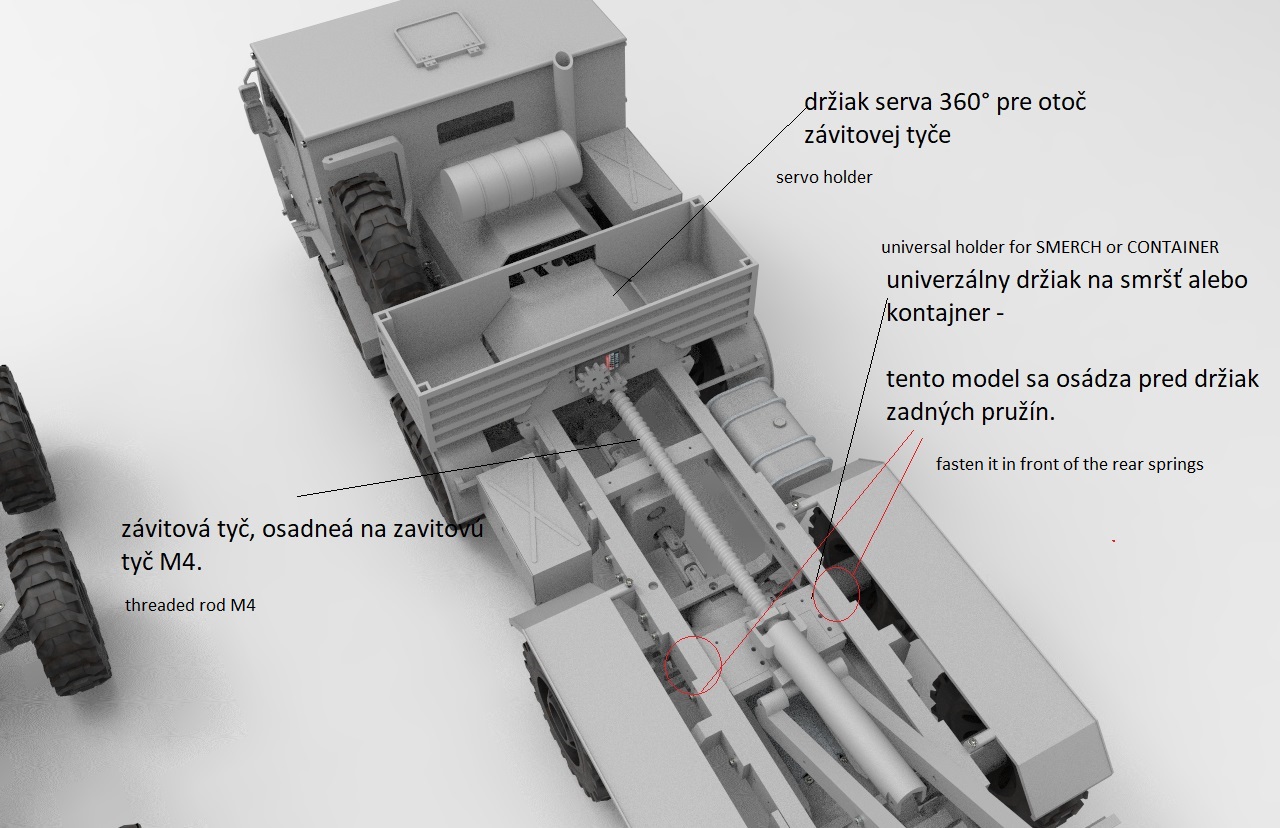 držiak serva 360° pre otoč závitovej tyče

servo holder

universal holder for SMERCH or CONTAINER

univerzálny držiak na smršť alebo kontajner -

tento model sa osádza pred držiak zadných pružín.

fasten it in front of the rear springs

závitová tyč, osadneá na zavitovú tyč M4.

threaded rod M4