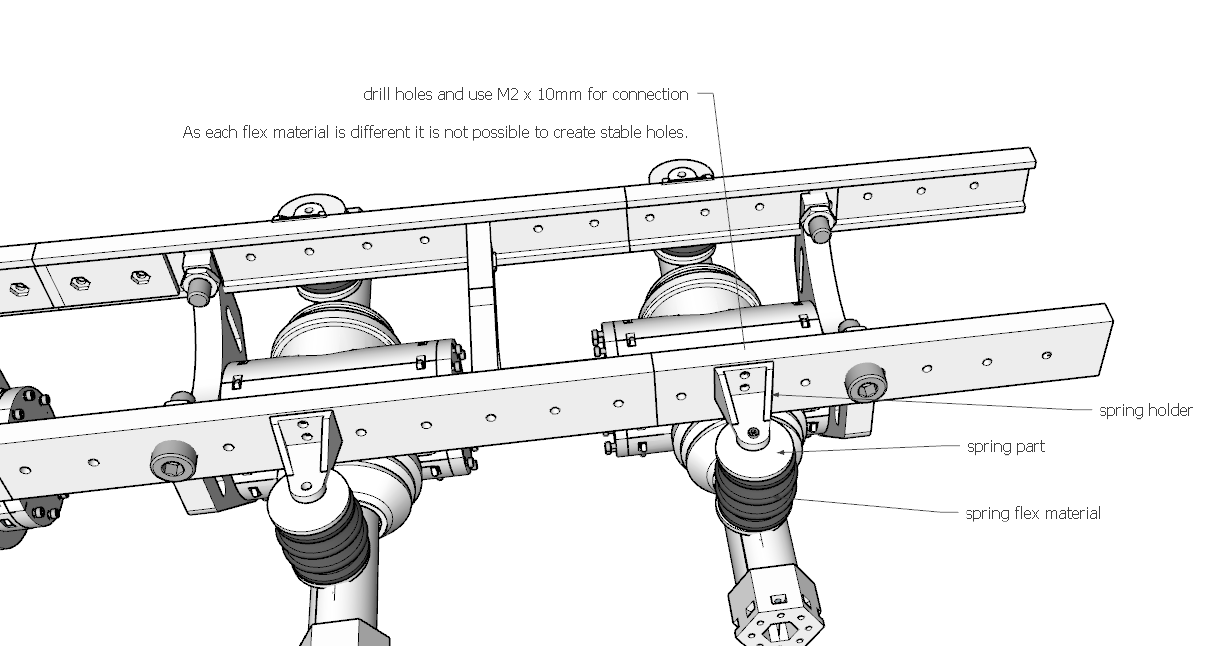 drill holes and use M2 x 10mm for connection

As each flex material is different it is not possible to create stable holes.

spring holder

spring part

spring flex material