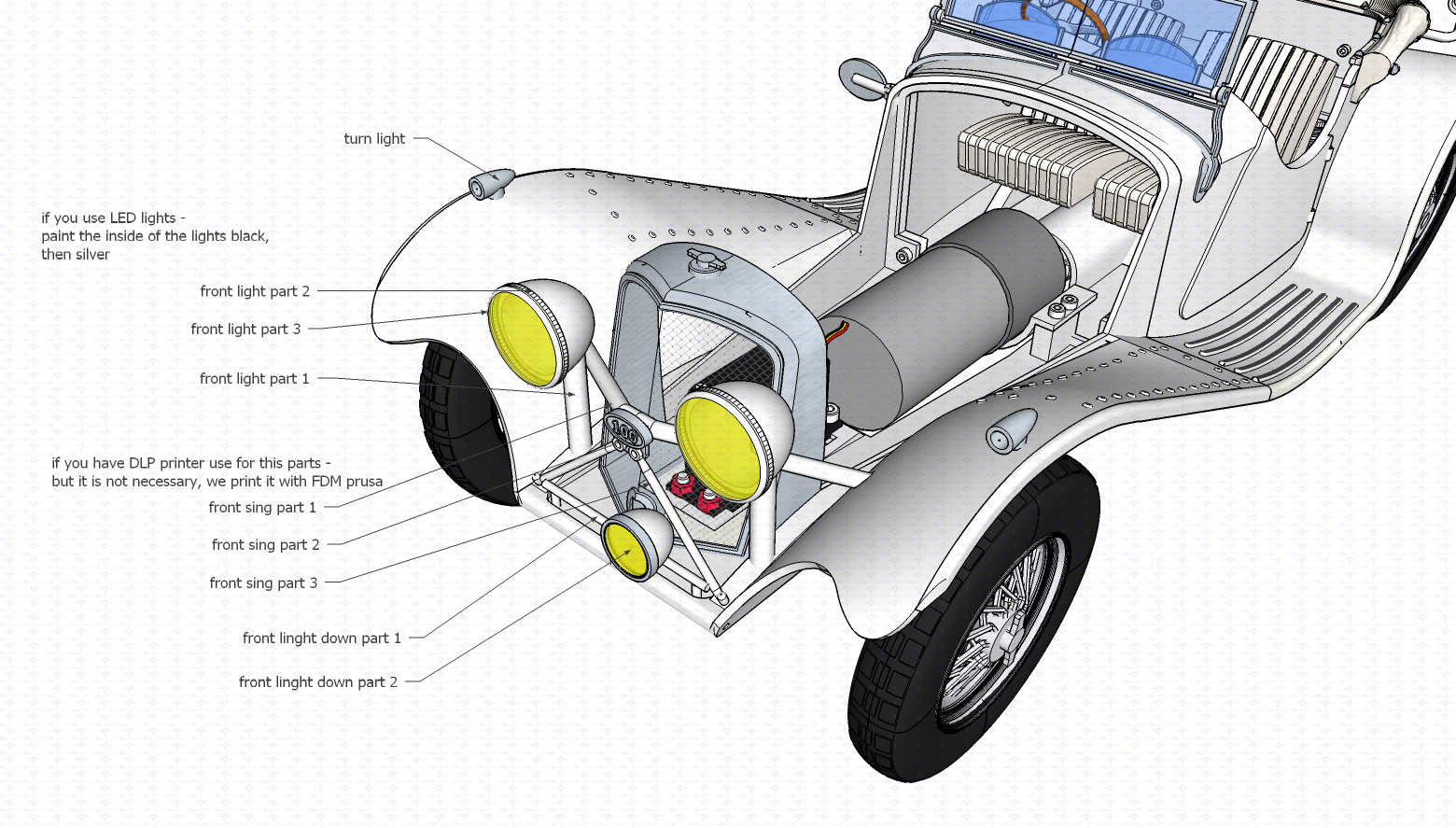 turn light

if you use LED lights -
paint the inside of the lights black,
then silver

front light part 2

front light part 3

front light part 1

if you have DLP printer use for this parts -
but it is not necessary, we print it with FDM prusa

front sing part 1

front sing part 2

front sing part 3

front linght down part 1

front linght down part 2

100