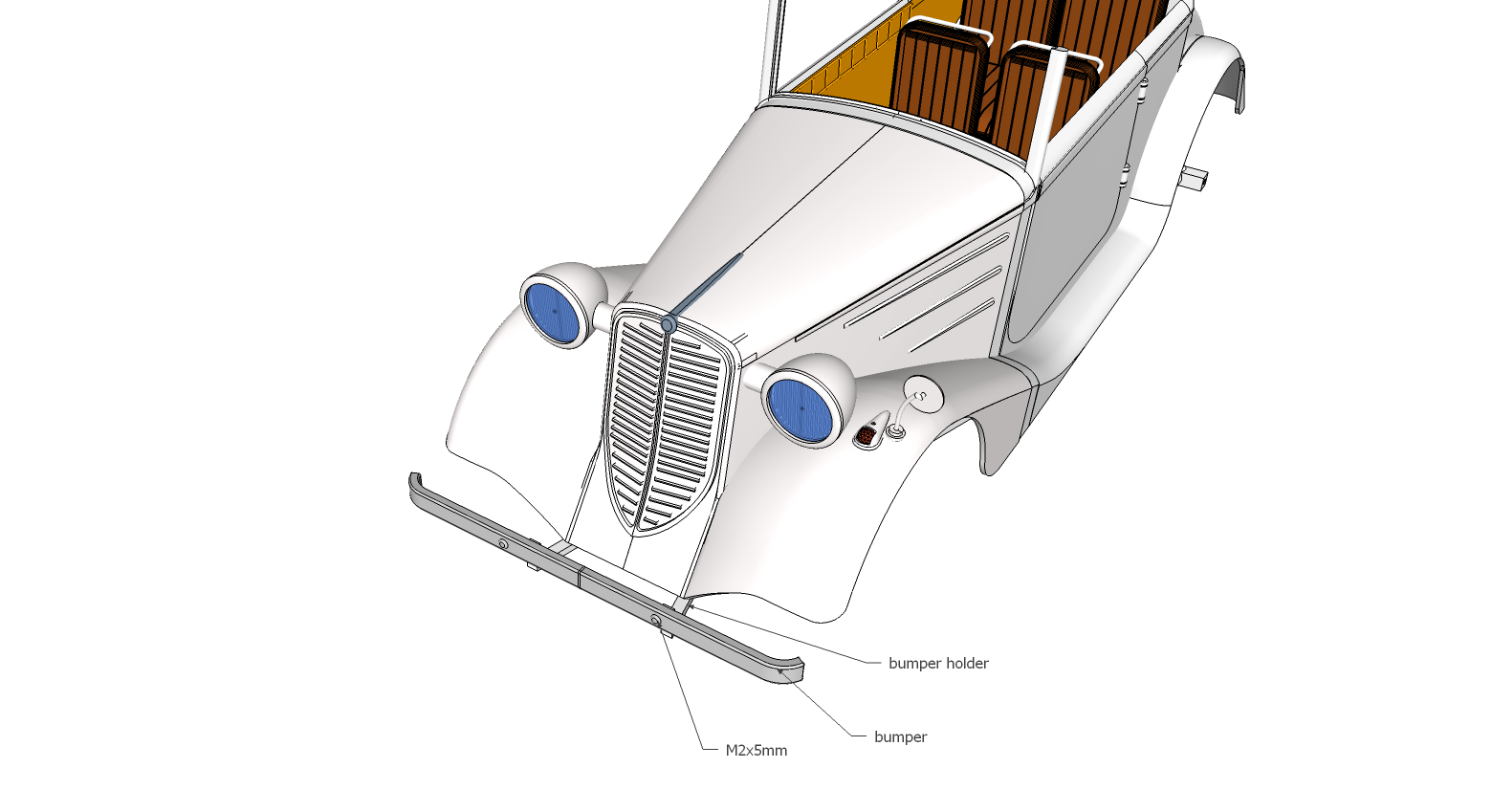 bumper holder

bumper

M2x5mm