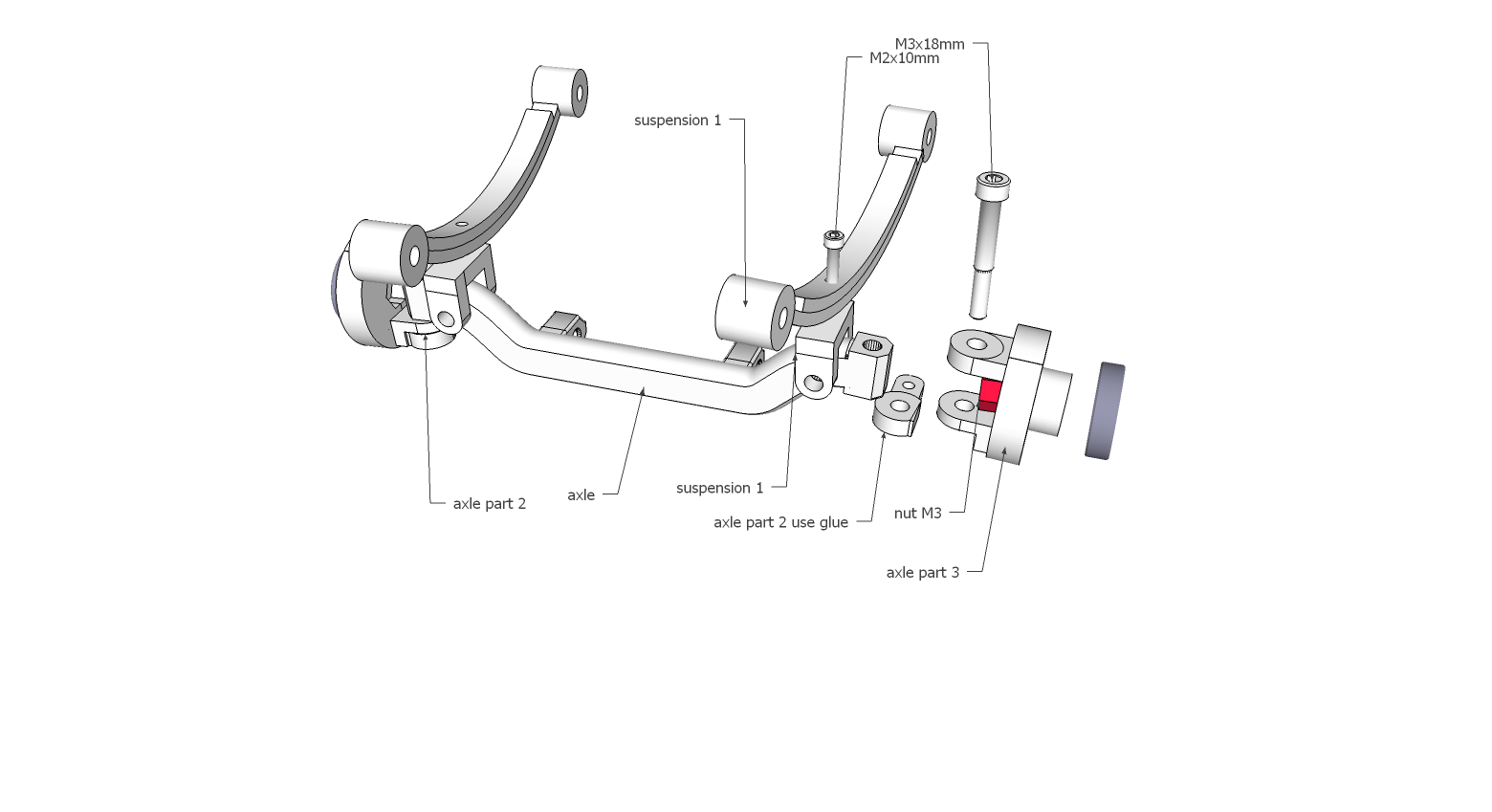 M3x18mm
M2x10mm
suspension 1
axle part 2
axle
suspension 1
axle part 2 use glue
nut M3
axle part 3