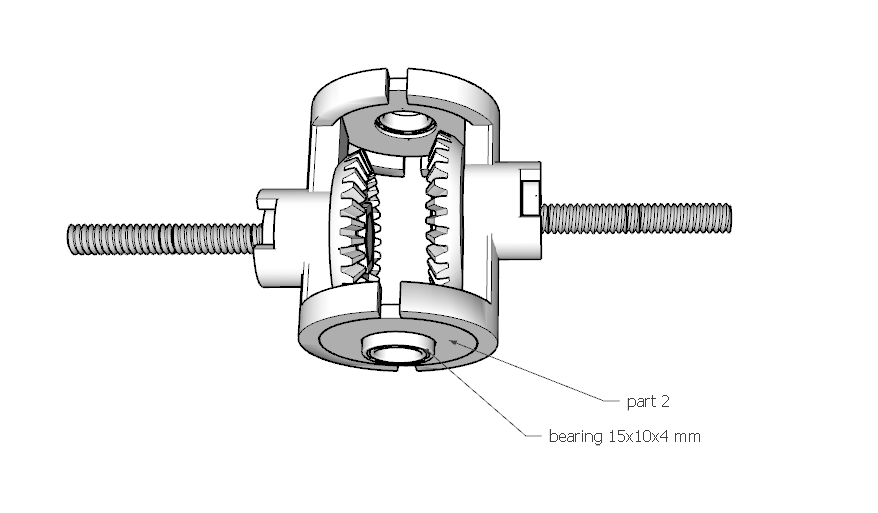 part 2

bearing 15x10x4 mm