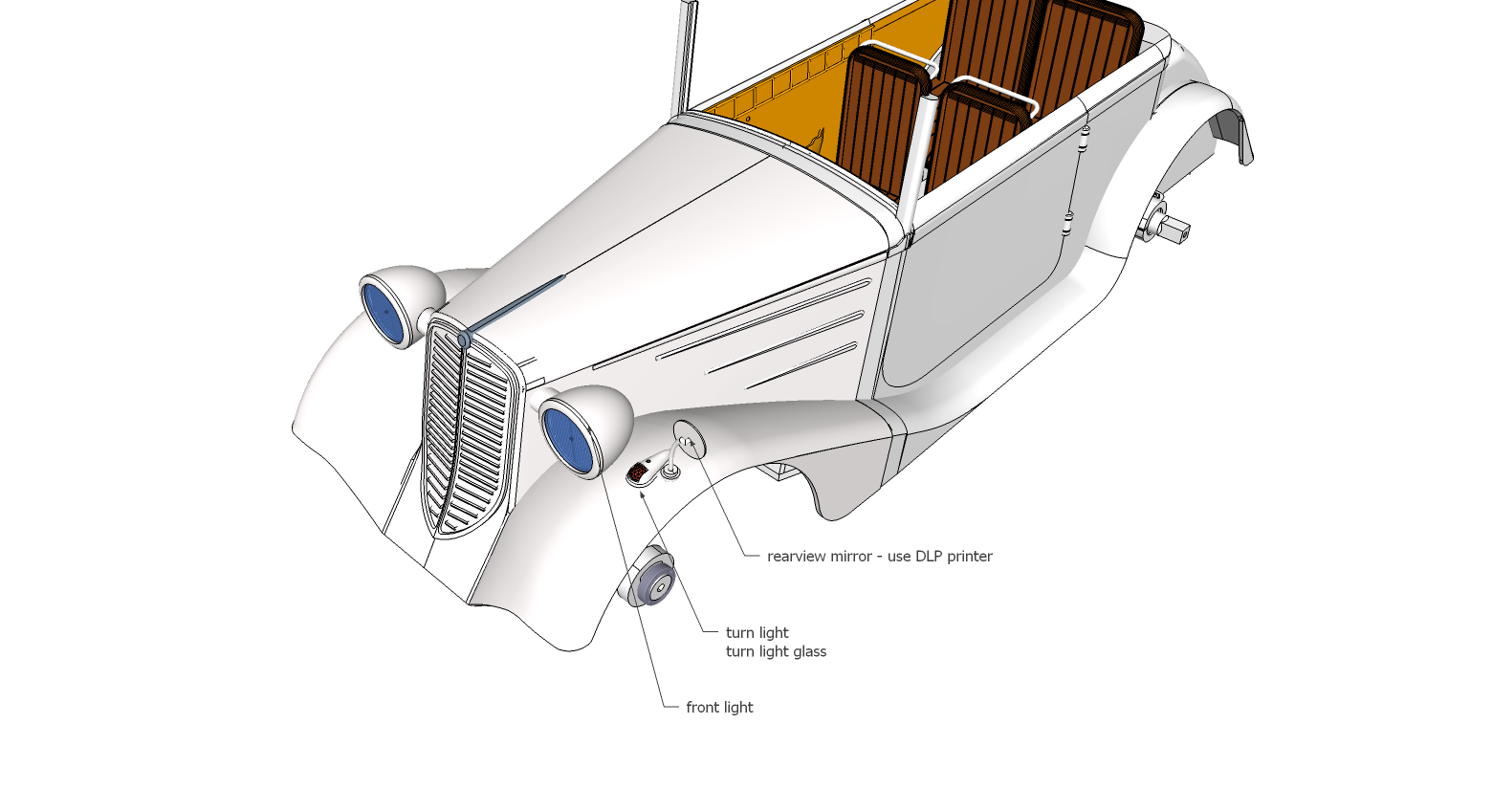 rearview mirror - use DLP printer

turn light
turn light glass

front light