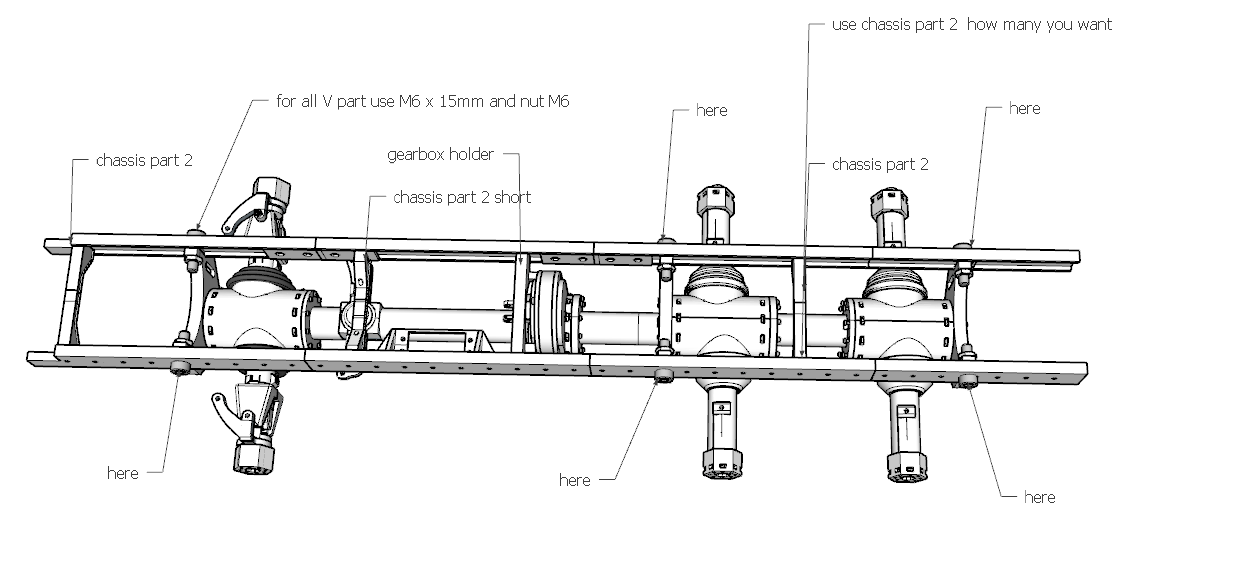 use chassis part 2 how many you want

for all V part use M6 x 15mm and nut M6

here

here

chassis part 2

gearbox holder

chassis part 2

chassis part 2 short

here

here

here