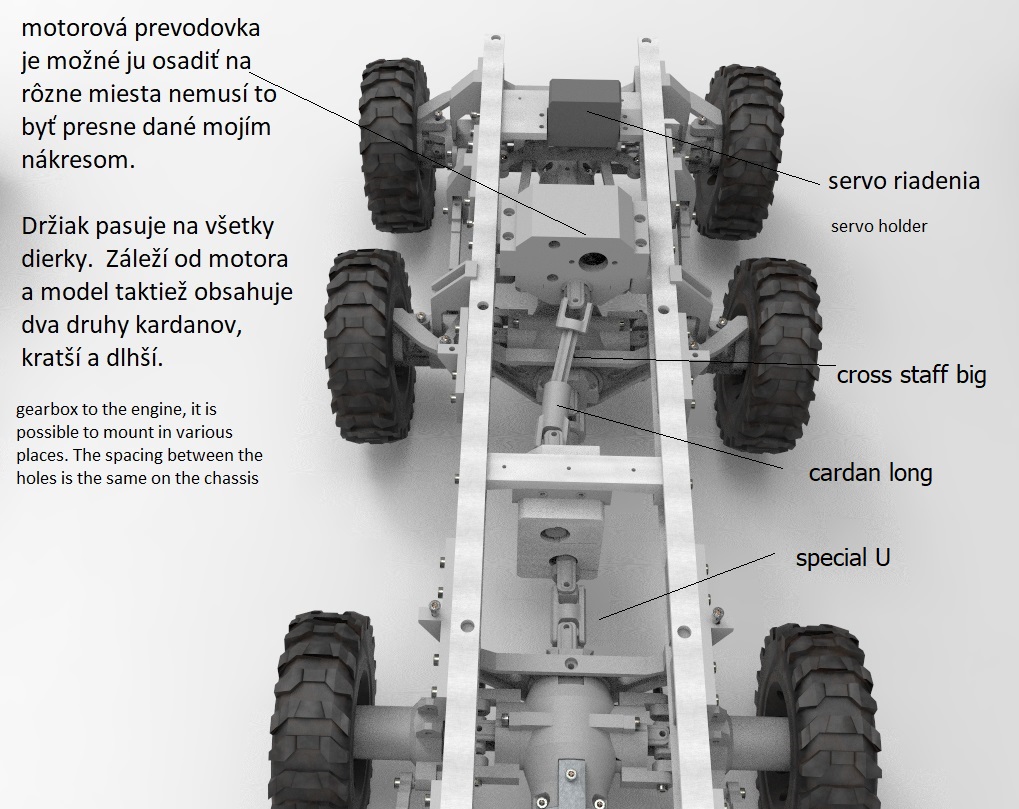 motorová prevodovka je možné ju osadiť na rôzne miesta nemusí to byť presne dané mojím nákresom.

Držiak pasuje na všetky dierky. Záleží od motora a model taktiež obsahuje dva druhy kardanov, kratší a dlhší.

gearbox to the engine, it is possible to mount in various places. The spacing between the holes is the same on the chassis

servo riadenia

servo holder

cross staff big

cardan long

special U