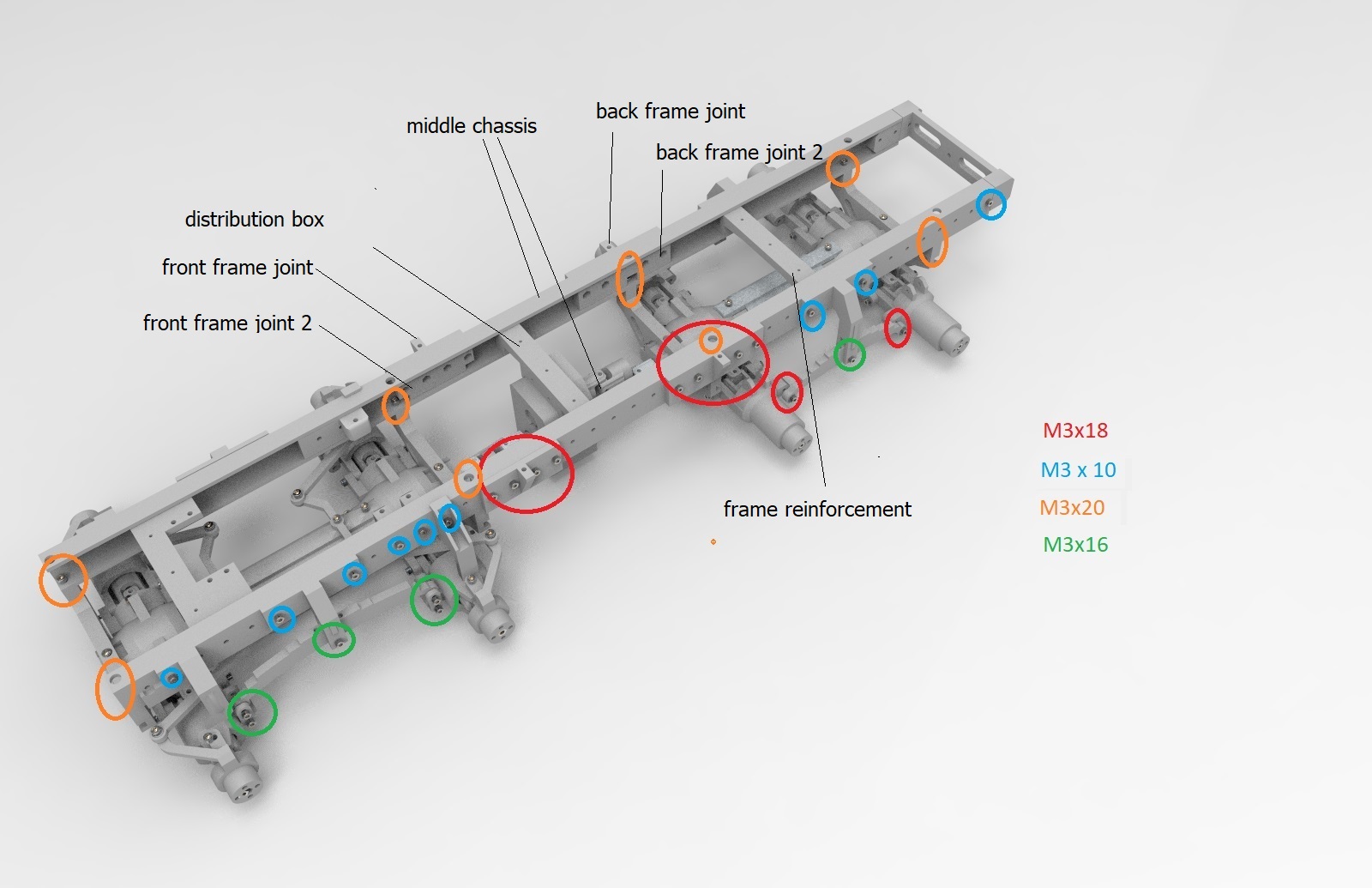 back frame joint

middle chassis

back frame joint 2

distribution box

front frame joint

front frame joint 2

frame reinforcement

M3x18

M3 x 10

M3x20

M3x16