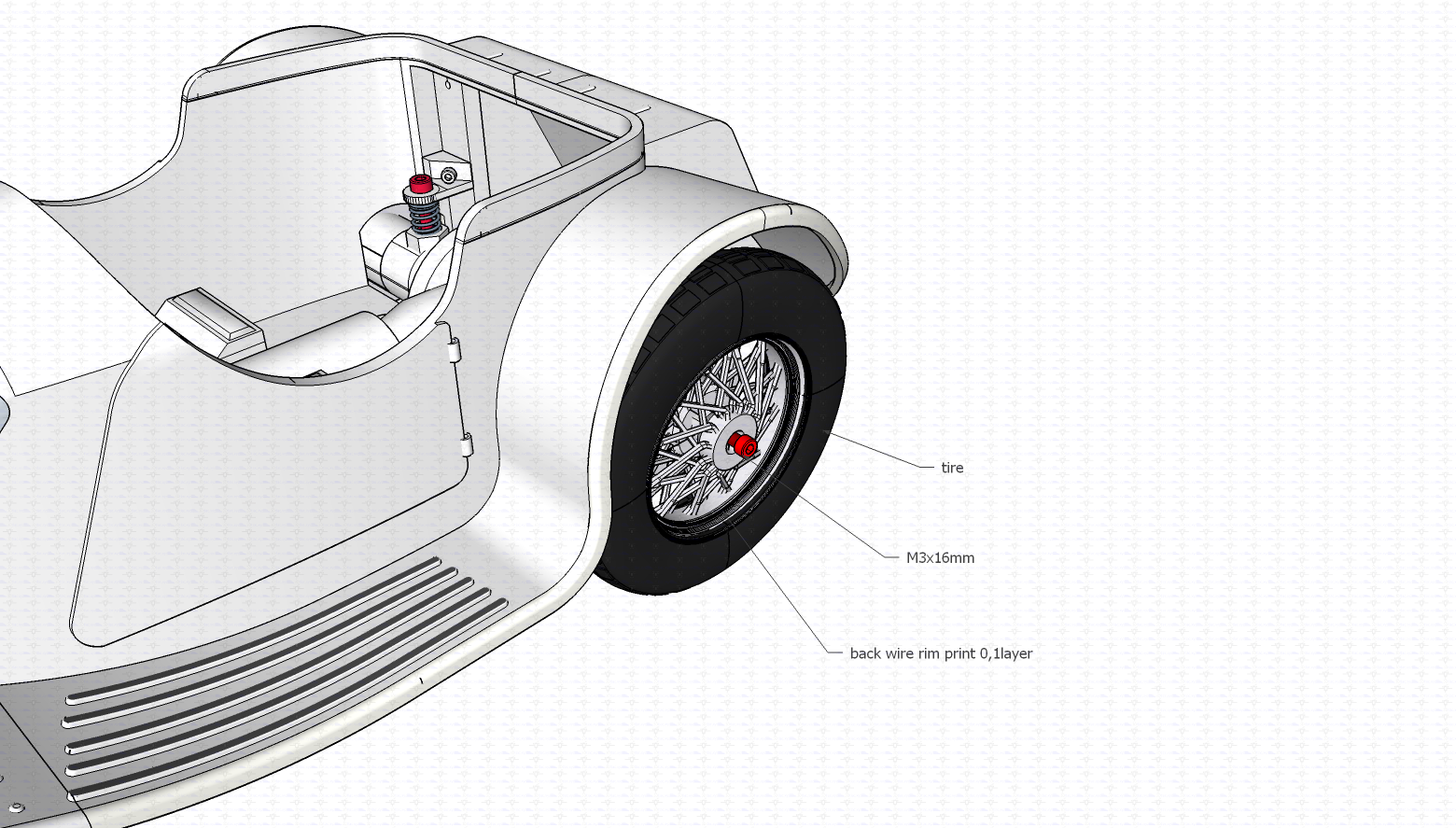 tire

M3x16mm

back wire rim print 0,1layer