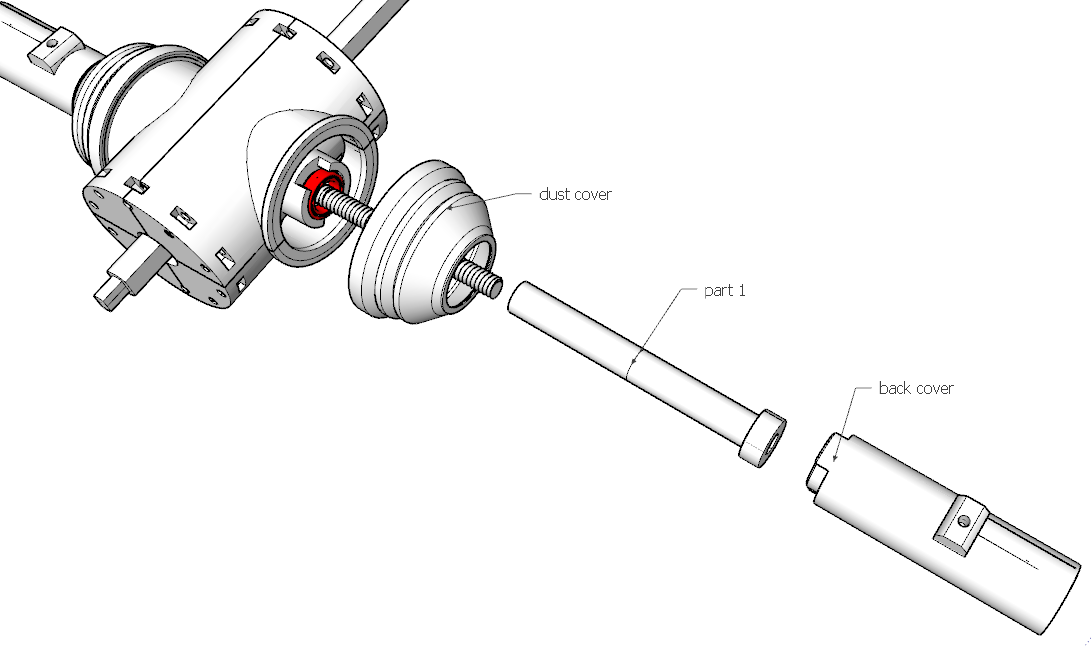 dust cover

part 1

back cover