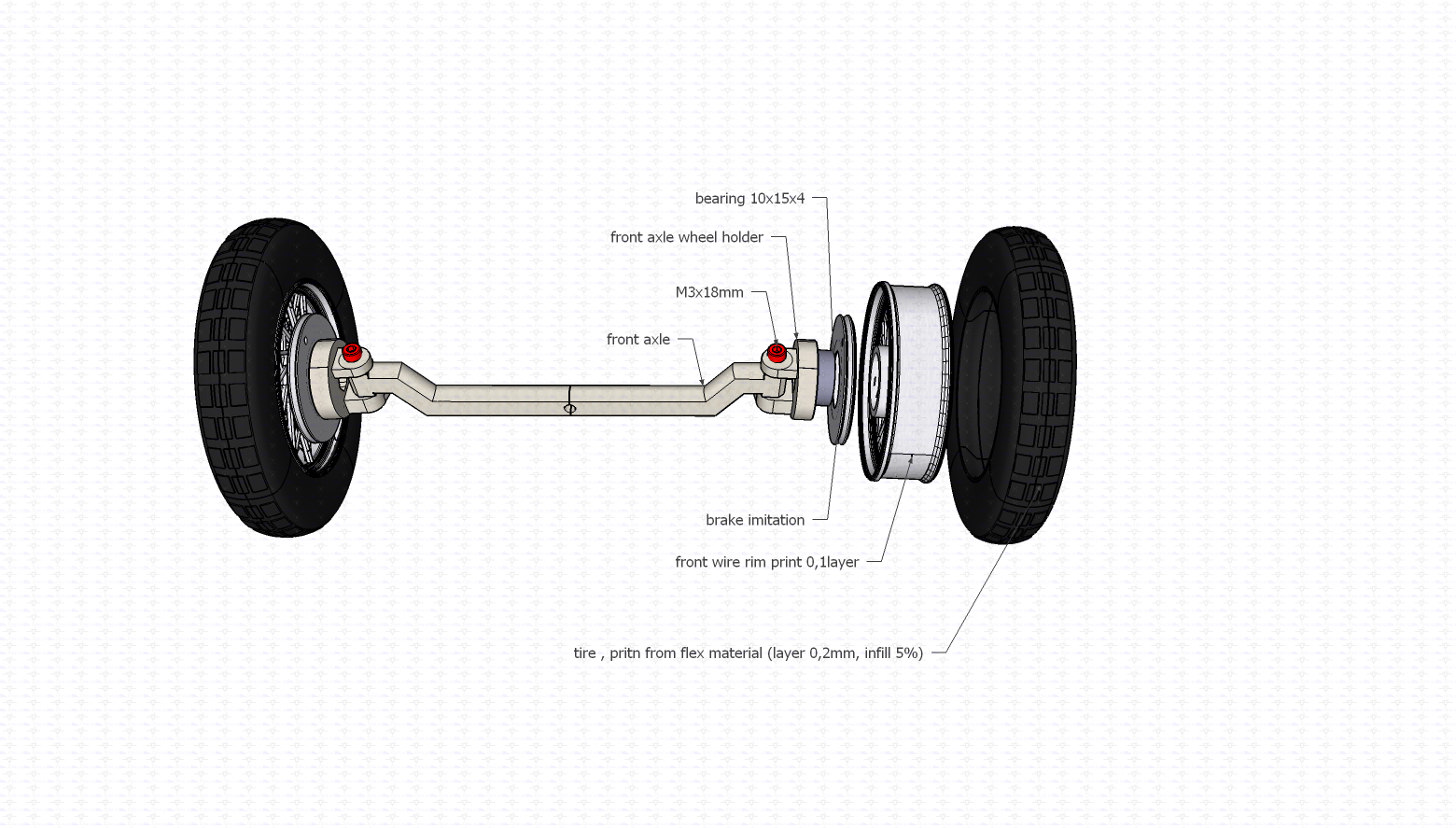 bearing 10x15x4

front axle wheel holder

M3x18mm

front axle

brake imitation

front wire rim print 0,1layer

tire , pritn from flex material (layer 0,2mm, infill 5%)