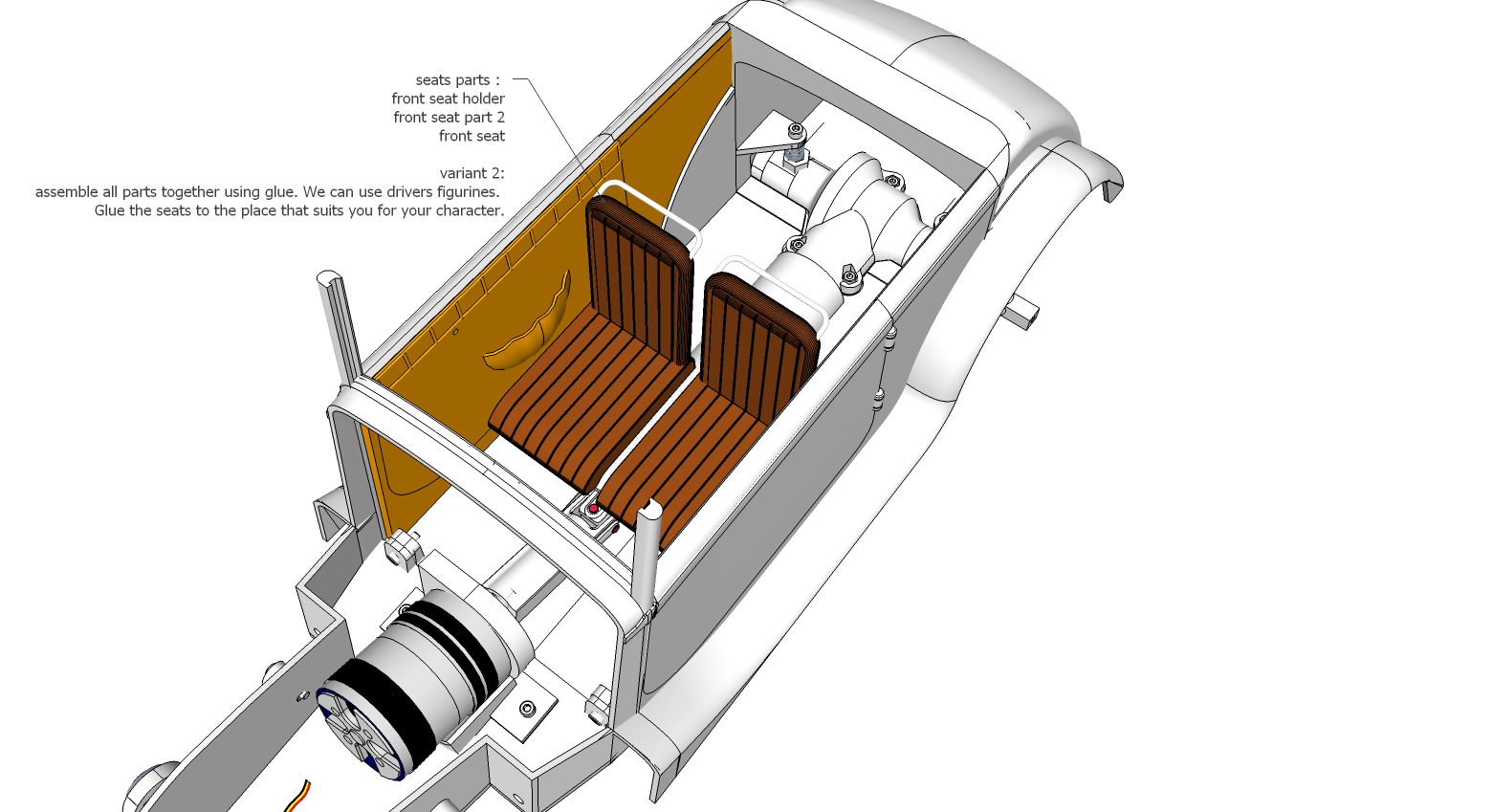 seats parts :
front seat holder
front seat part 2
front seat

variant 2:
assemble all parts together using glue. We can use drivers figurines.
Glue the seats to the place that suits you for your character.