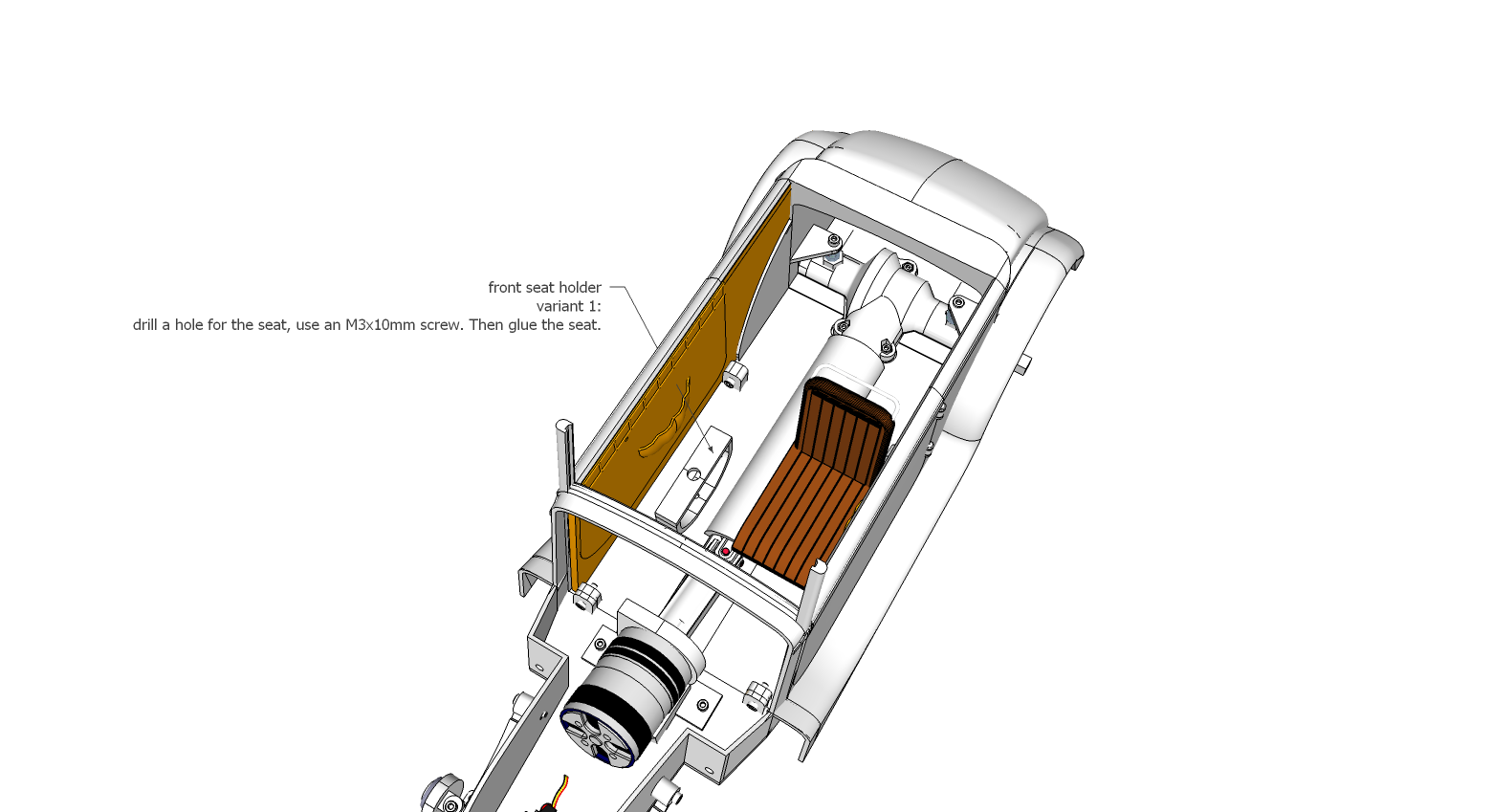 front seat holder
variant 1:
drill a hole for the seat, use an M3x10mm screw. Then glue the seat.