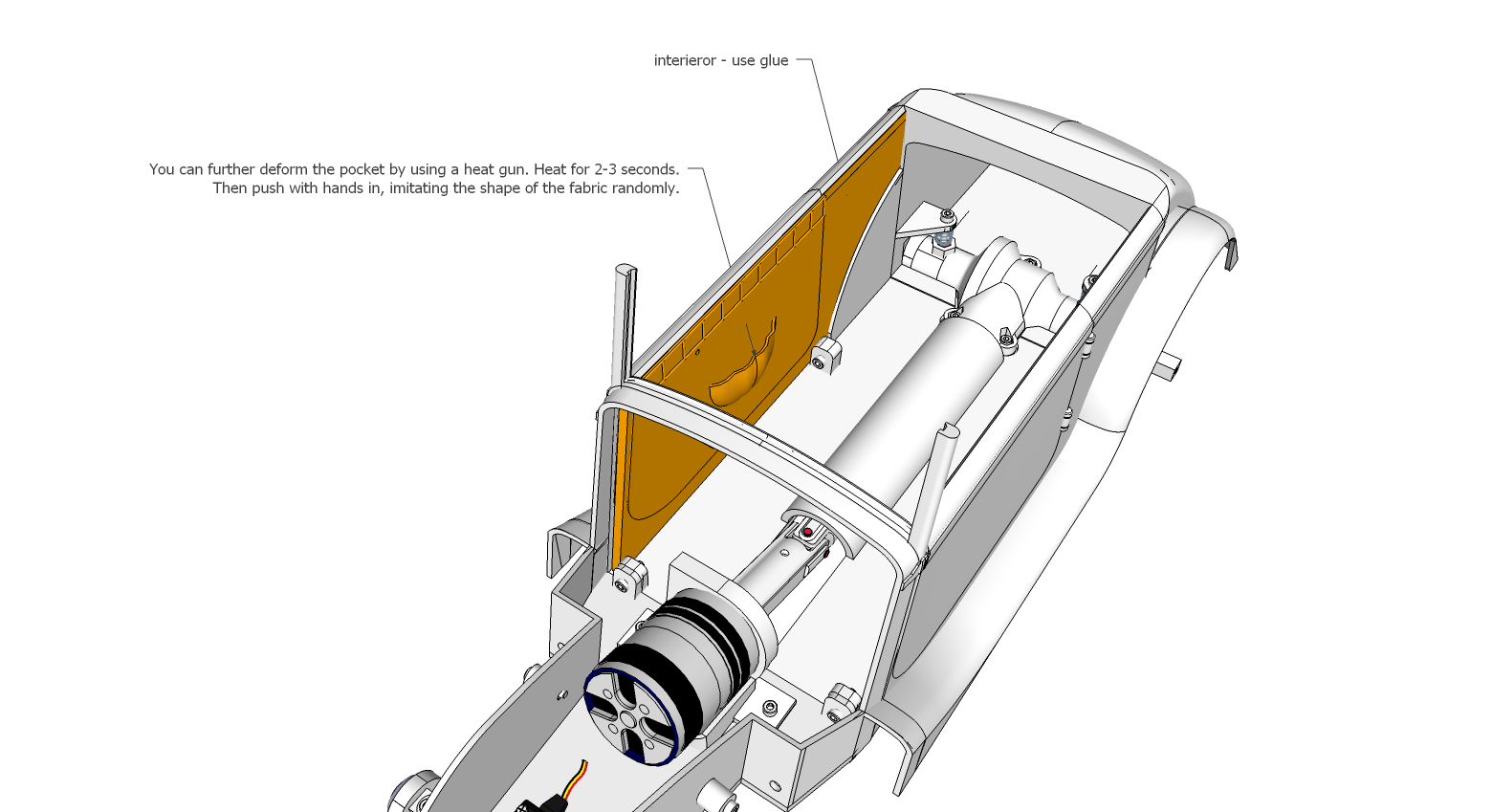 interieror - use glue

You can further deform the pocket by using a heat gun. Heat for 2-3 seconds. Then push with hands in, imitating the shape of the fabric randomly.