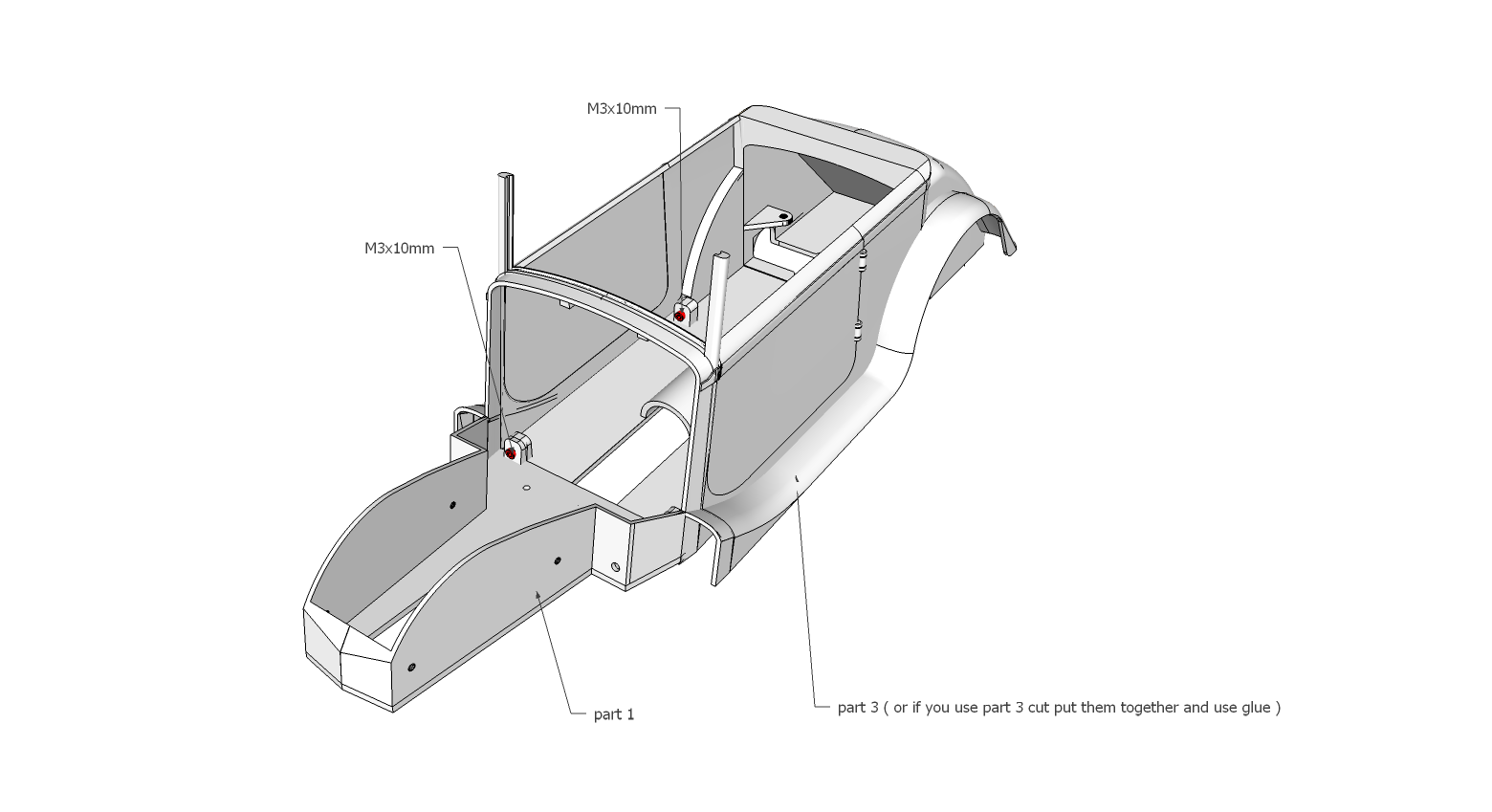 M3x10mm

M3x10mm

part 1

part 3 ( or if you use part 3 cut put them together and use glue )