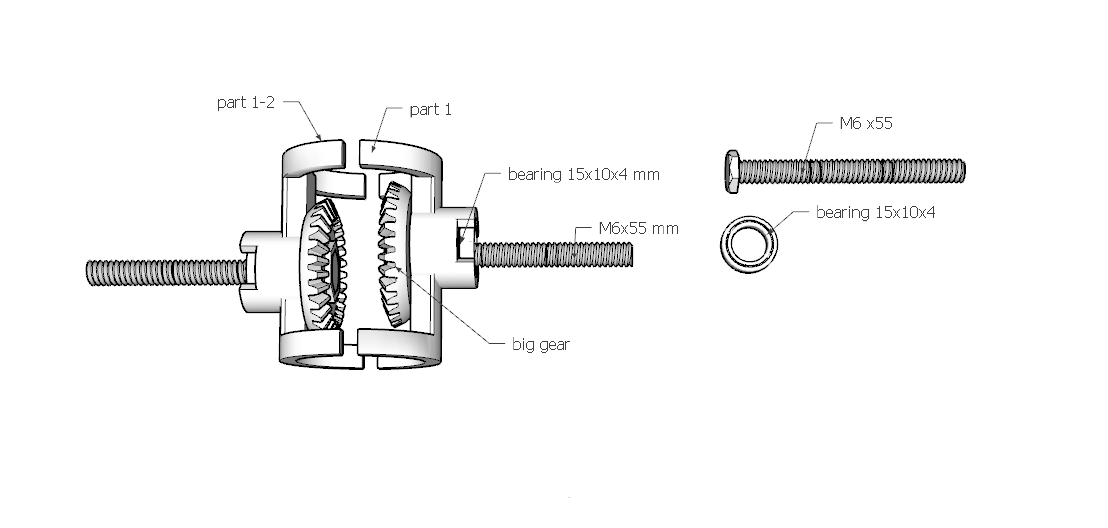 part 1-2
part 1
bearing 15x10x4 mm
M6x55 mm
big gear
M6 x55
bearing 15x10x4